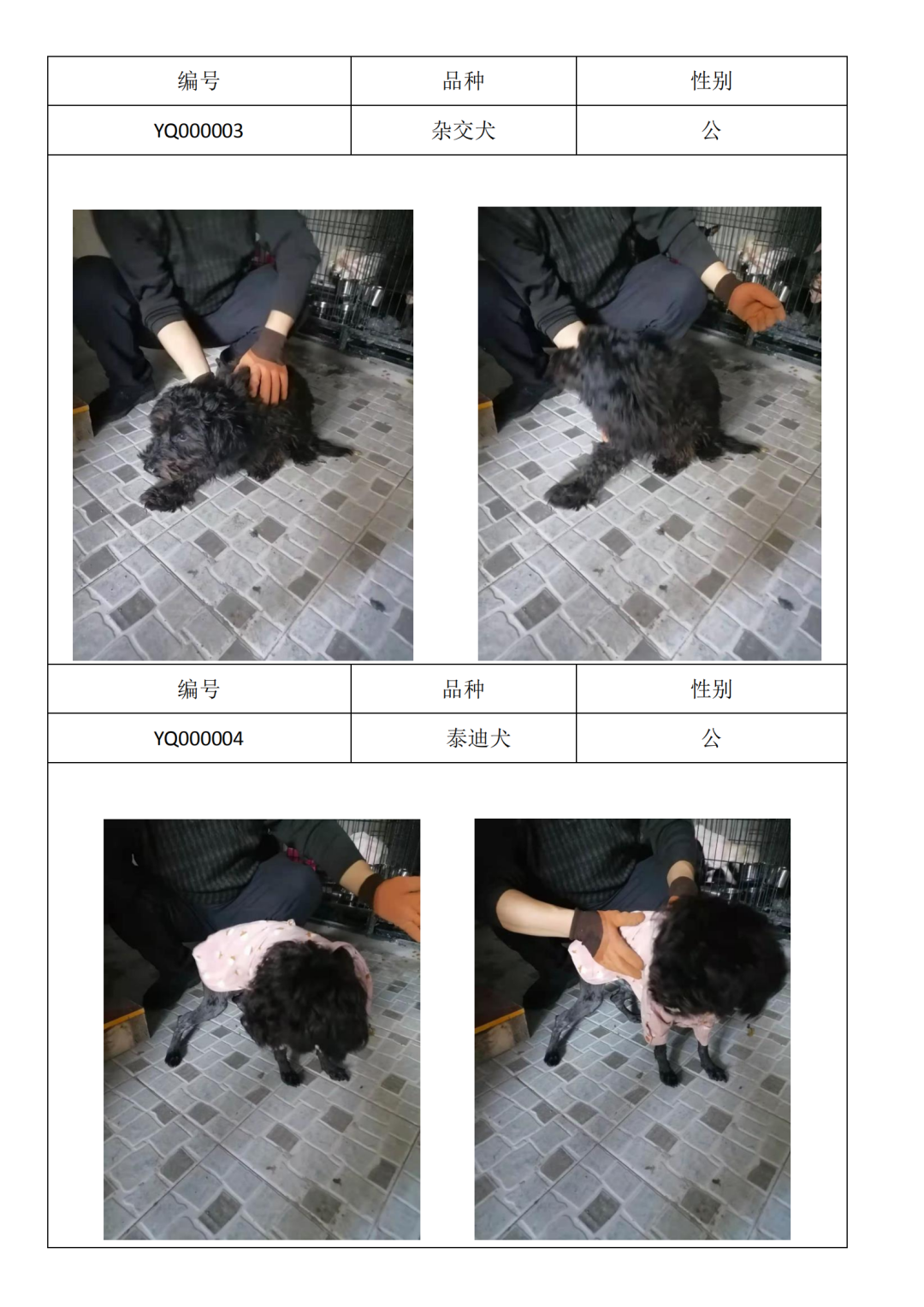 | 编号 | 品种 | 性别 |
|---|---|---|
| YQ000003 | 杂交犬 | 公 |

| 编号 | 品种 | 性别 |
|---|---|---|
| YQ000004 | 泰迪犬 | 公 |